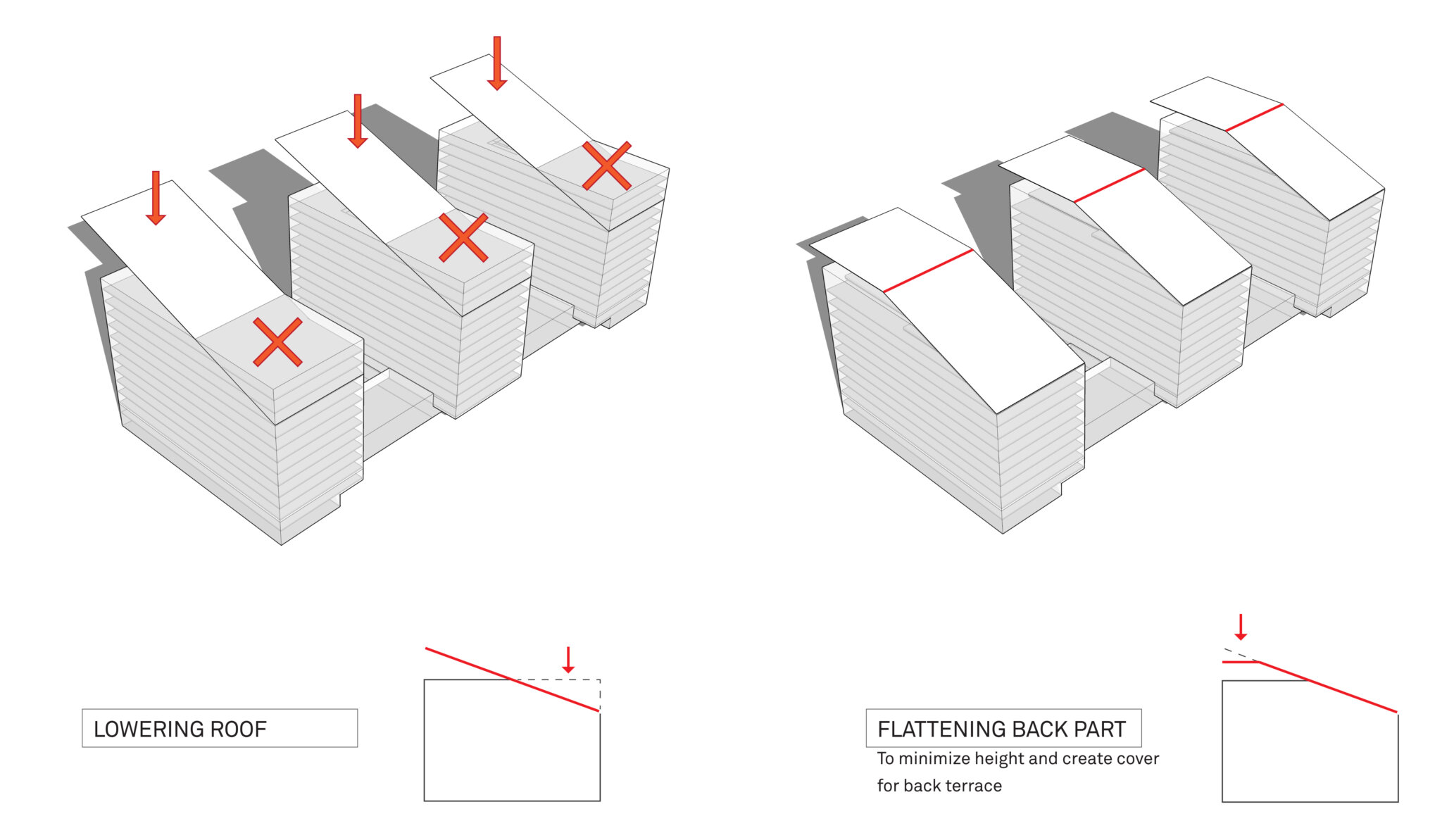 LOWERING ROOF

FLATTENING BACK PART
To minimize height and create cover for back terrace